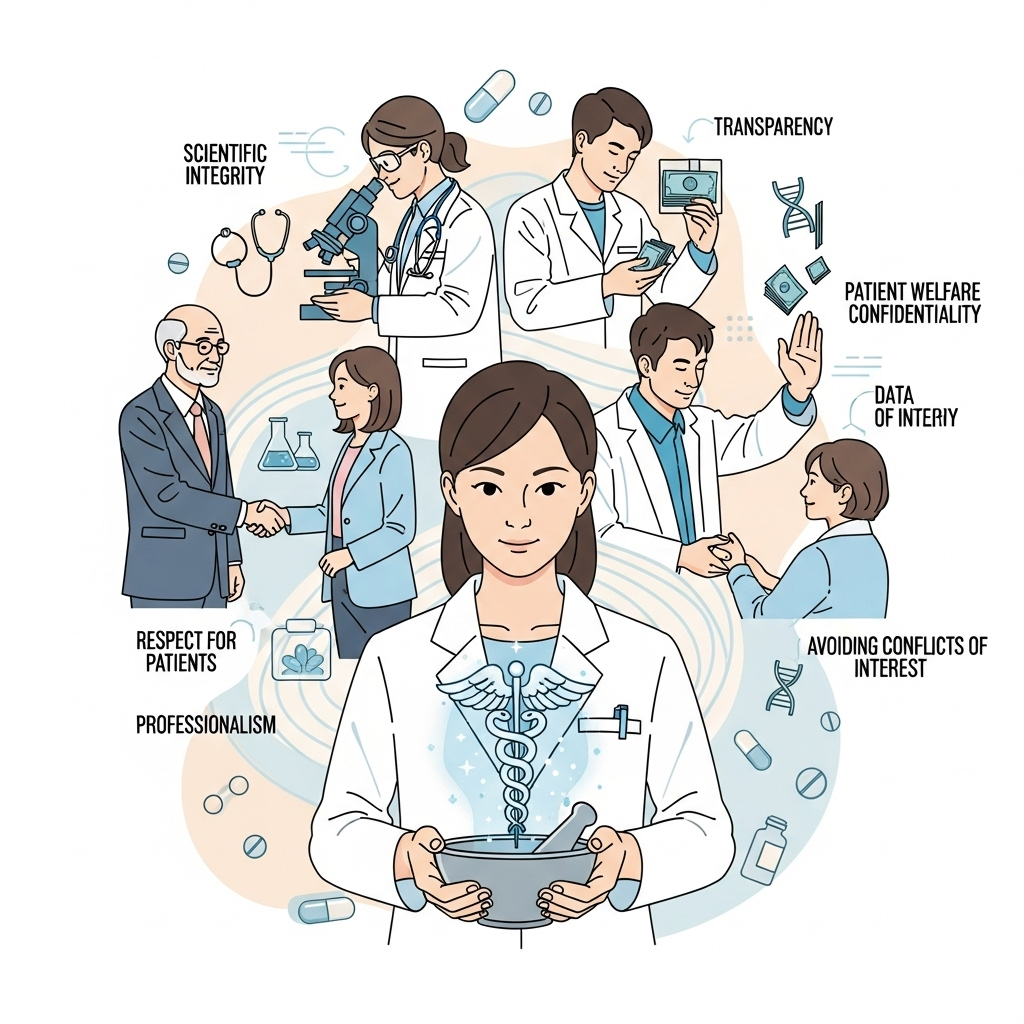 SCIENTIFIC INTEGRITY

TRANSPARENCY

PATIENT WELFARE CONFIDENTIALITY

DATA OF INTERIY

RESPECT FOR PATIENTS

PROFESSIONALISM

AVOIDING CONFLICTS OF INTEREST